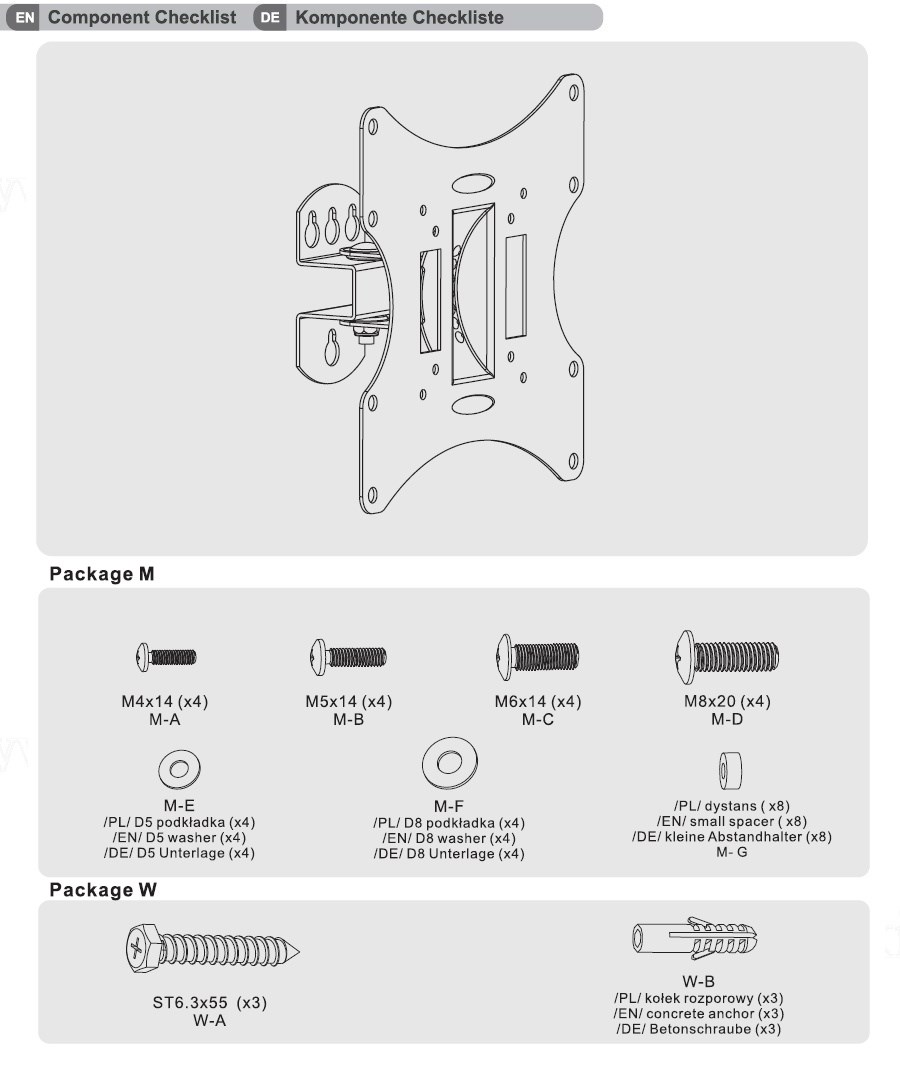 EN Component Checklist DE Komponente Checkliste

Package M

M4x14 (x4)
M-A

M5x14 (x4)
M-B

M6x14 (x4)
M-C

M8x20 (x4)
M-D

M-E
/PL/ D5 podkładka (x4)
/EN/ D5 washer (x4)
/DE/ D5 Unterlage (x4)

M-F
/PL/ D8 podkładka (x4)
/EN/ D8 washer (x4)
/DE/ D8 Unterlage (x4)

/PL/ dystans ( x8)
/EN/ small spacer ( x8)
/DE/ kleine Abstandhalter (x8)
M- G

Package W

ST6.3x55 (x3)
W-A

W-B
/PL/ kołek rozporowy (x3)
/EN/ concrete anchor (x3)
/DE/ Betonschraube (x3)