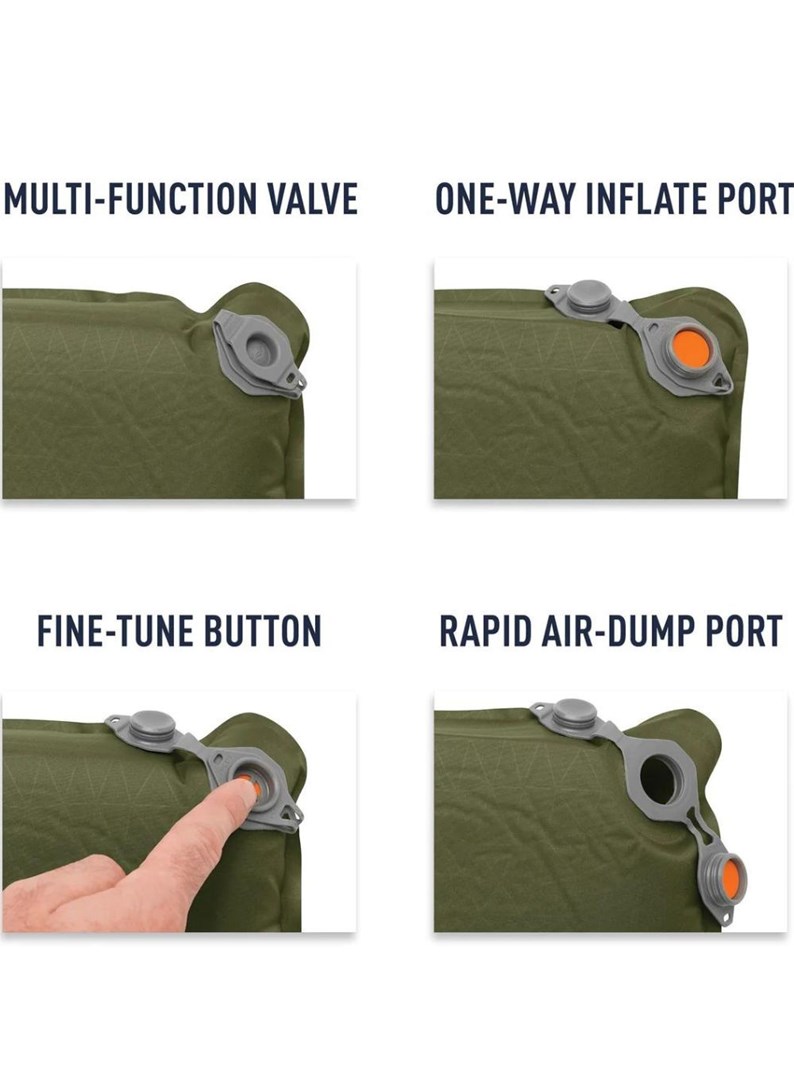 MULTI-FUNCTION VALVE

ONE-WAY INFLATE PORT

FINE-TUNE BUTTON

RAPID AIR-DUMP PORT