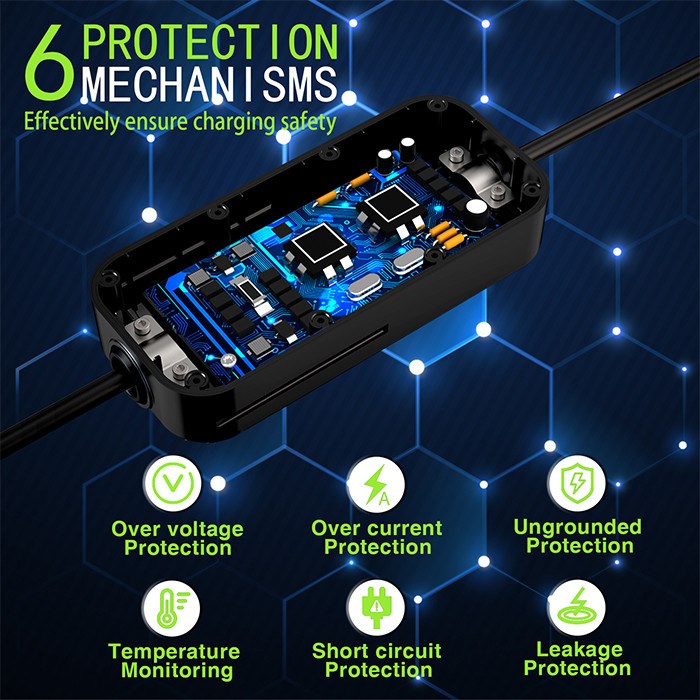 6 PROTECTION MECHANISMS
Effectively ensure charging safety

V
Over voltage Protection

A
Over current Protection

Ungrounded Protection

Temperature Monitoring

Short circuit Protection

Leakage Protection