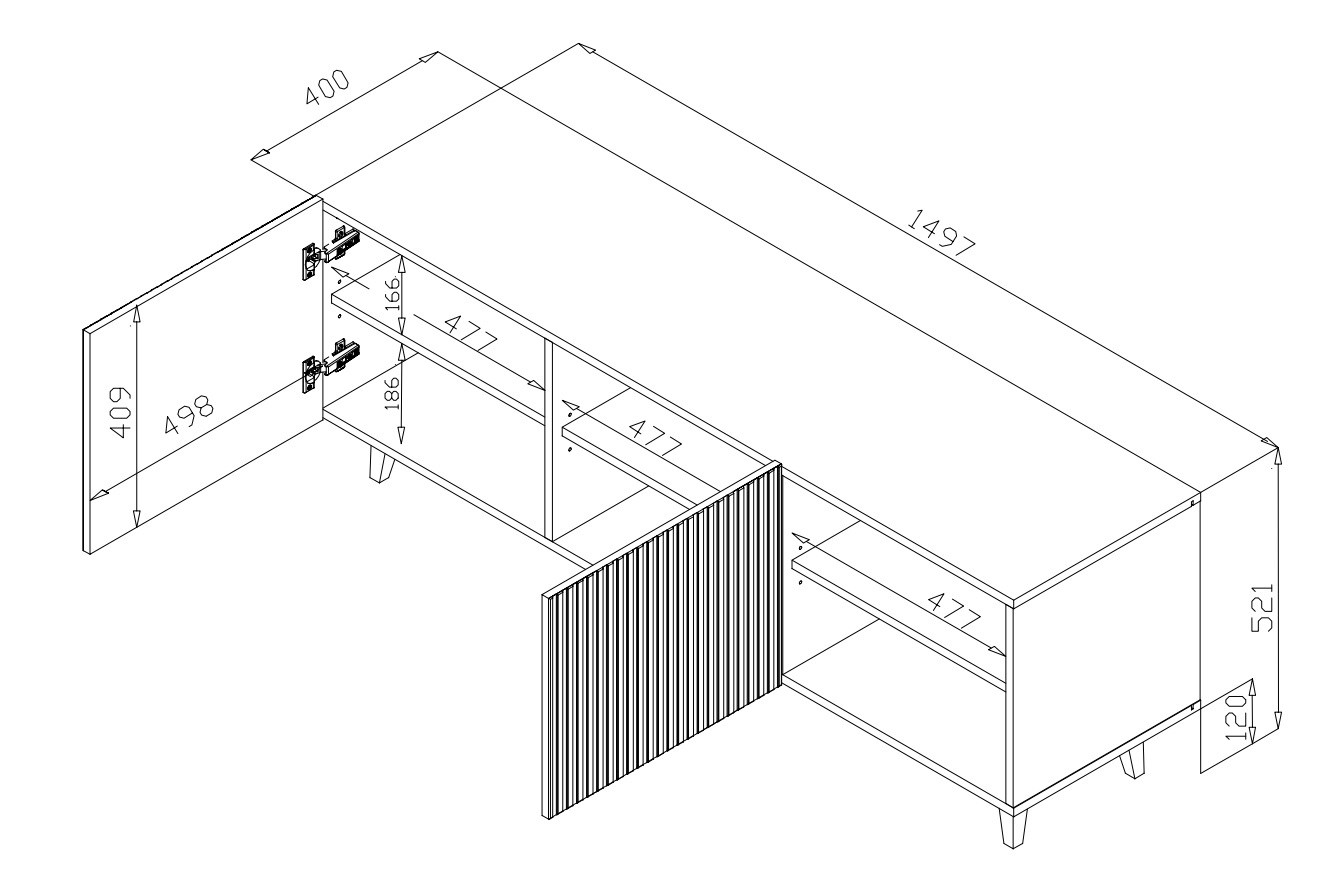 400
1497
166
477
409
498
186
477
477
521
120