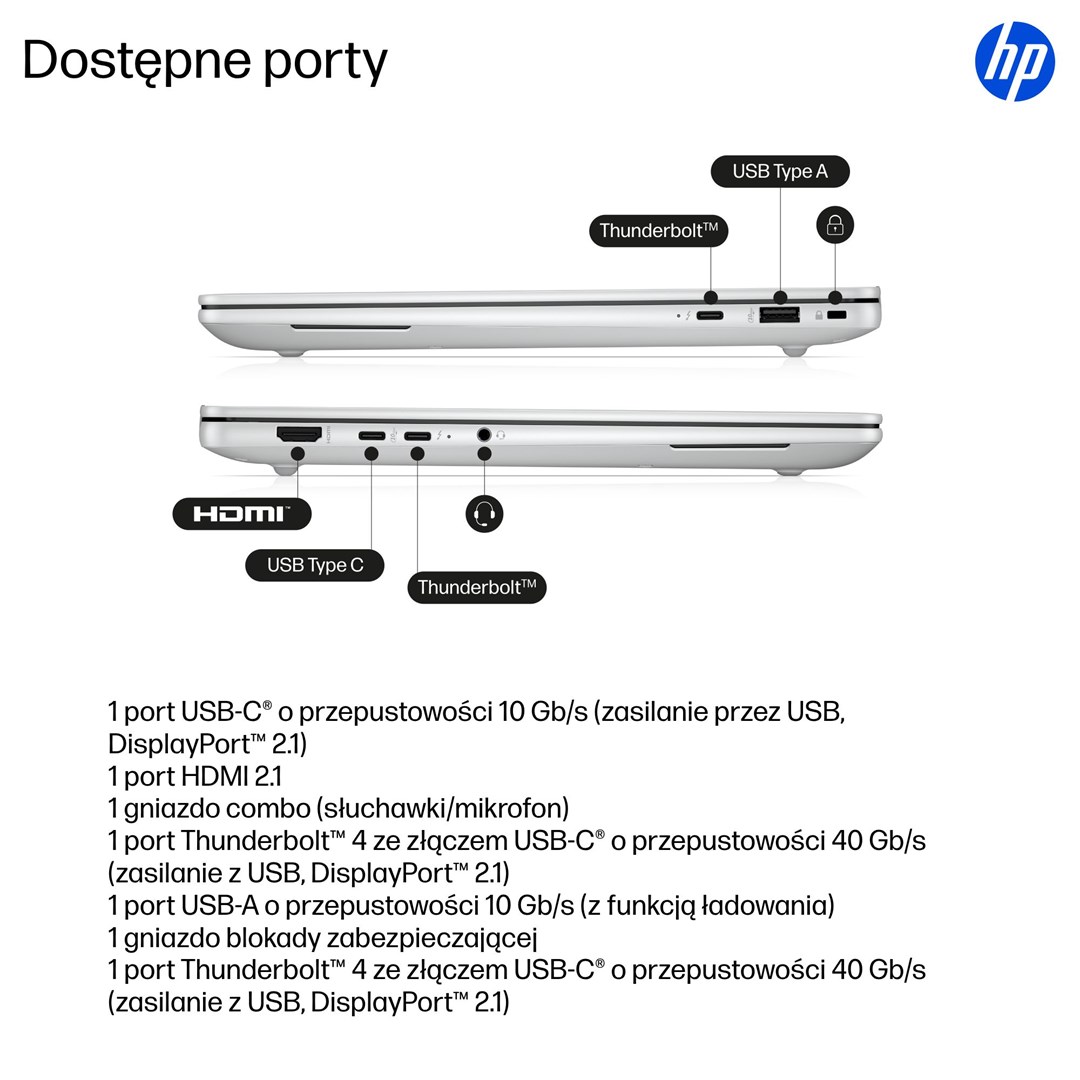 Dostępne porty

hp

USB Type A

Thunderbolt™

HDMI

USB Type C

Thunderbolt™

1 port USB-C® o przepustowości 10 Gb/s (zasilanie przez USB, DisplayPort™ 2.1)
1 port HDMI 2.1
1 gniazdo combo (słuchawki/mikrofon)
1 port Thunderbolt™ 4 ze złączem USB-C® o przepustowości 40 Gb/s (zasilanie z USB, DisplayPort™ 2.1)
1 port USB-A o przepustowości 10 Gb/s (z funkcją ładowania)
1 gniazdo blokady zabezpieczającej
1 port Thunderbolt™ 4 ze złączem USB-C® o przepustowości 40 Gb/s (zasilanie z USB, DisplayPort™ 2.1)