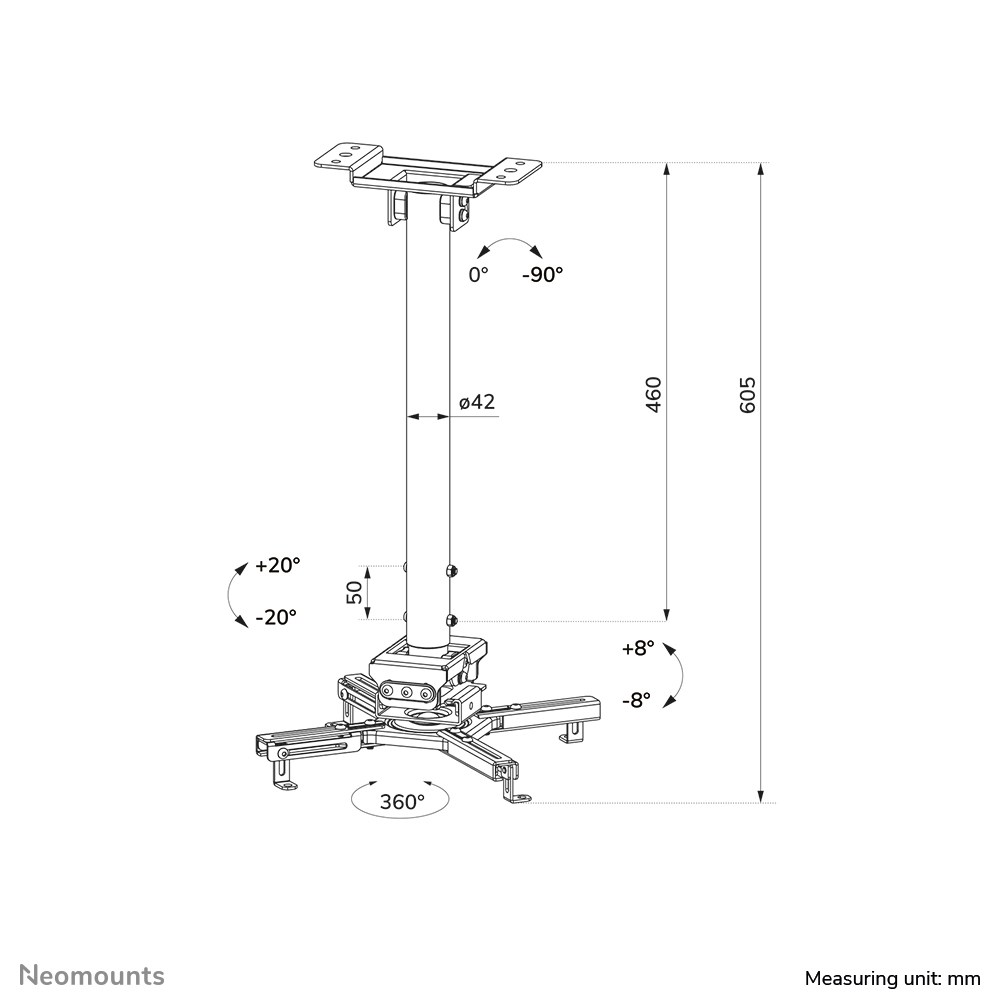 0°
-90°
ø42
460
605
+20°
-20°
50
+8°
-8°
360°
Neomounts
Measuring unit: mm