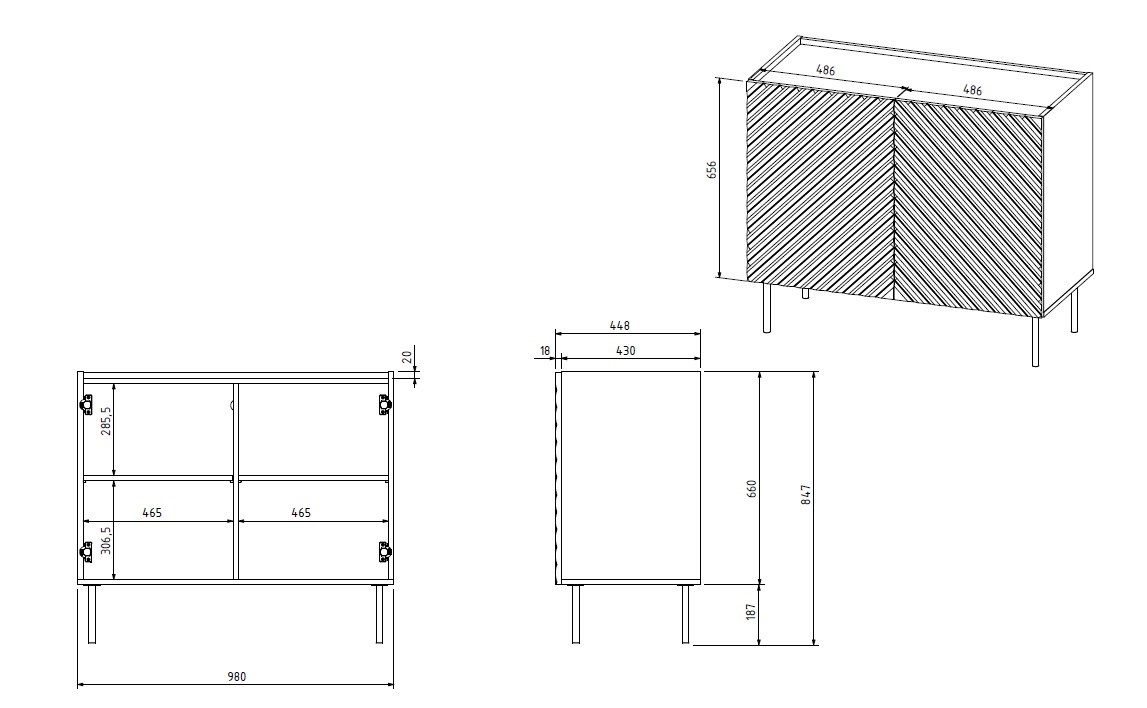 486
486
656
448
18
430
20
285,5
465
465
306,5
660
847
187
980